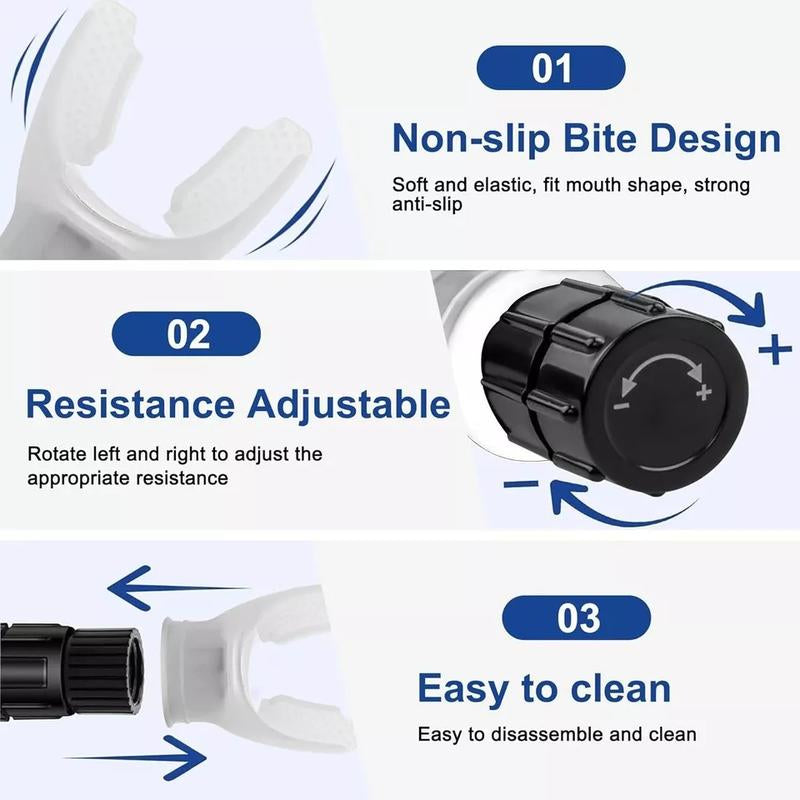 01

Non-slip Bite Design

Soft and elastic, fit mouth shape, strong anti-slip

02

Resistance Adjustable

Rotate left and right to adjust the appropriate resistance

+
-
+
-

03

Easy to clean

Easy to disassemble and clean